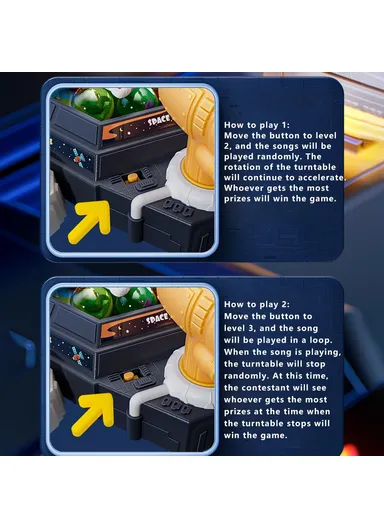 SPACE

How to play 1:
Move the button to level 2, and the songs will be played randomly. The rotation of the turntable will continue to accelerate. Whoever gets the most prizes will win the game.

SPACE

How to play 2:
Move the button to level 3, and the song will be played in a loop. When the song is playing, the turntable will stop randomly. At this time, the contestant will see whoever gets the most prizes at the time when the turntable stops will win the game.