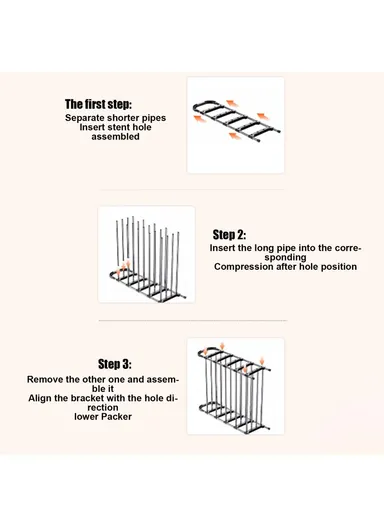 The first step:
Separate shorter pipes
Insert stent hole
assembled

Step 2:
Insert the long pipe into the corresponding
Compression after hole position

Step 3:
Remove the other one and assemble it
Align the bracket with the hole direction
lower Packer