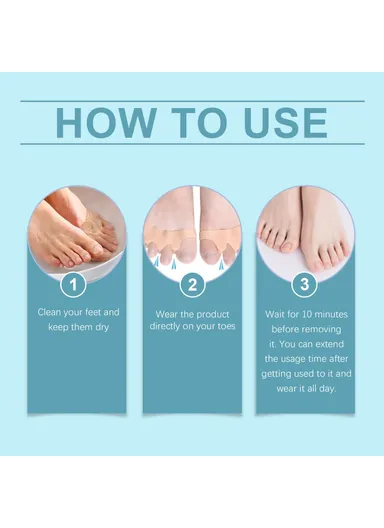 HOW TO USE

1

Clean your feet and keep them dry

2

Wear the product directly on your toes

3

Wait for 10 minutes before removing it. You can extend the usage time after getting used to it and wear it all day.