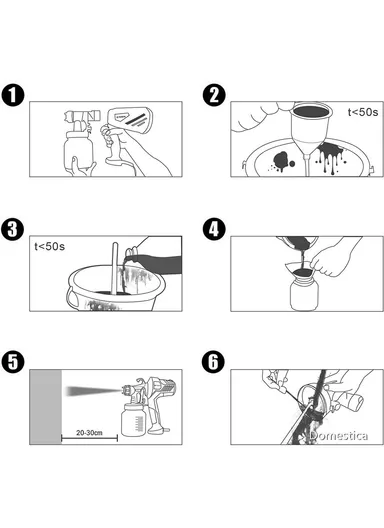 1

2

t<50s

3

t<50s

4

5

20-30cm

6

Domestica