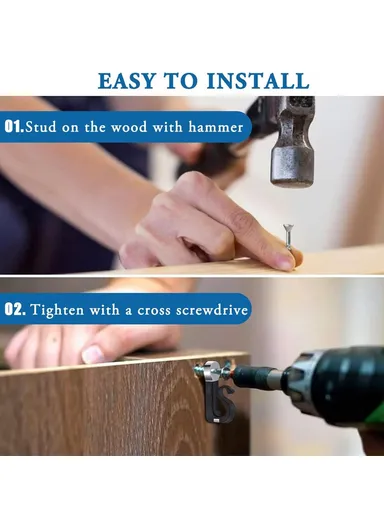 EASY TO INSTALL

01.Stud on the wood with hammer

02. Tighten with a cross screwdrive