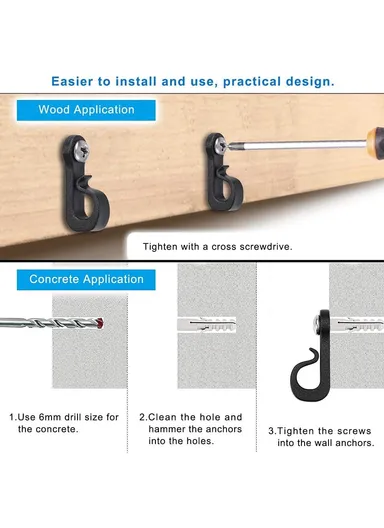 Easier to install and use, practical design.

Wood Application

Tighten with a cross screwdrive.

Concrete Application

1.Use 6mm drill size for the concrete.

2.Clean the hole and hammer the anchors into the holes.

3.Tighten the screws into the wall anchors.