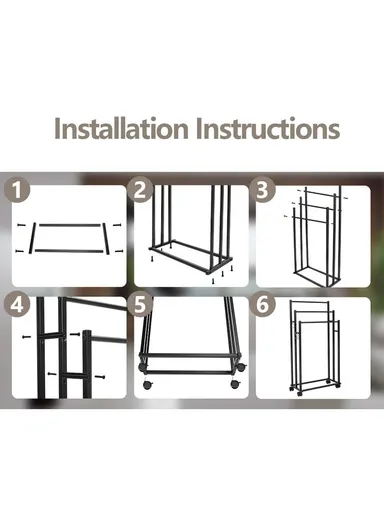 Installation Instructions

1

2

3

4

5

6