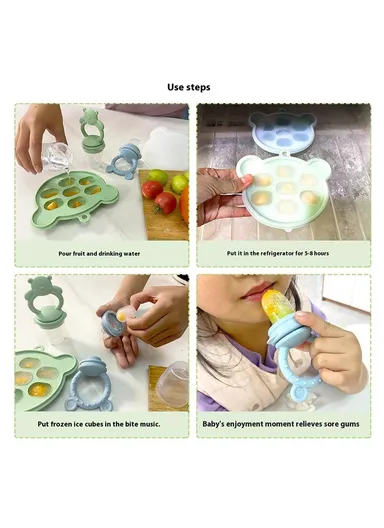 Use steps

Pour fruit and drinking water

Put it in the refrigerator for 5-8 hours

Put frozen ice cubes in the bite music.

Baby's enjoyment moment relieves sore gums