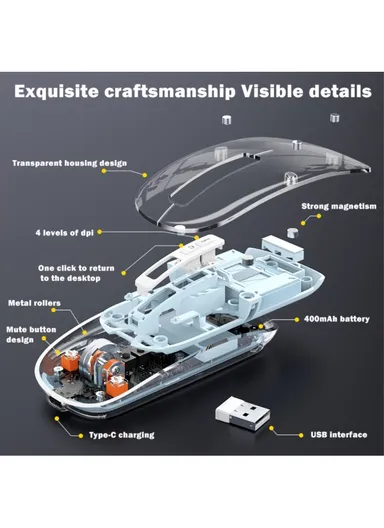 Exquisite craftsmanship Visible details

Transparent housing design

Strong magnetism

4 levels of dpi

One click to return to the desktop

Metal rollers

Mute button design

400mAh battery

Type-C charging

USB interface