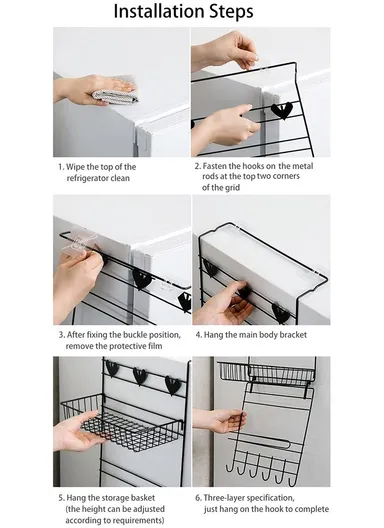 Installation Steps

1. Wipe the top of the refrigerator clean

2. Fasten the hooks on the metal rods at the top two corners of the grid

3. After fixing the buckle position, remove the protective film

4. Hang the main body bracket

5. Hang the storage basket (the height can be adjusted according to requirements)

6. Three-layer specification, just hang on the hook to complete