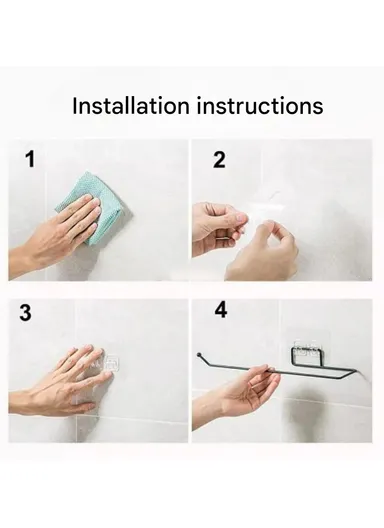 Installation instructions

1

2

3

4