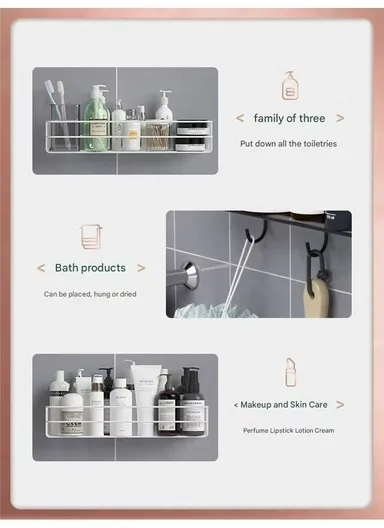 < family of three >

Put down all the toiletries

< Bath products >

Can be placed, hung or dried

< Makeup and Skin Care >

Perfume Lipstick Lotion Cream