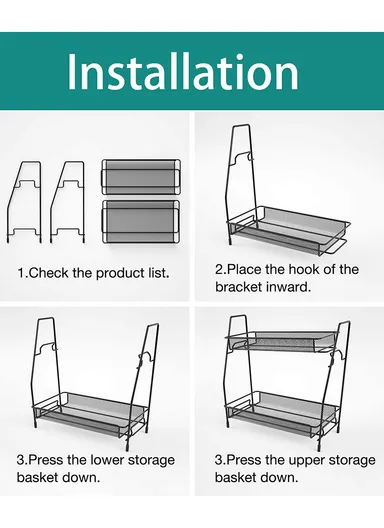 Installation

1.Check the product list.

2.Place the hook of the bracket inward.

3.Press the lower storage basket down.

3.Press the upper storage basket down.