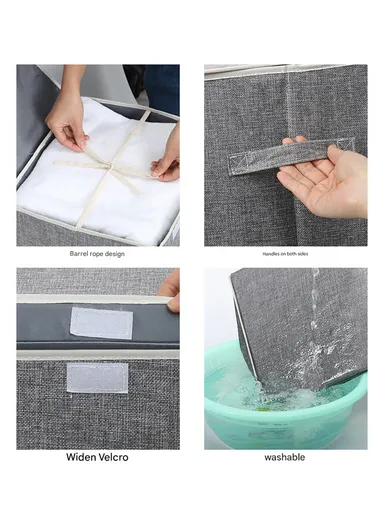 Barrel rope design

Handles on both sides

Widen Velcro

washable