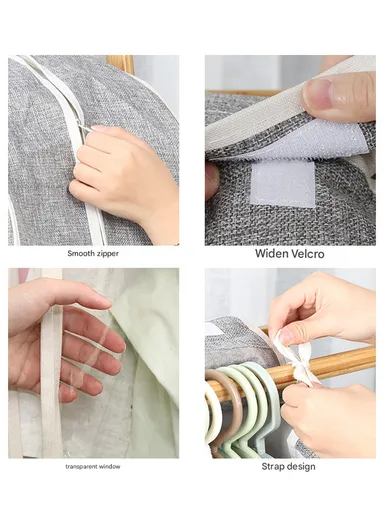 Smooth zipper

Widen Velcro

transparent window

Strap design