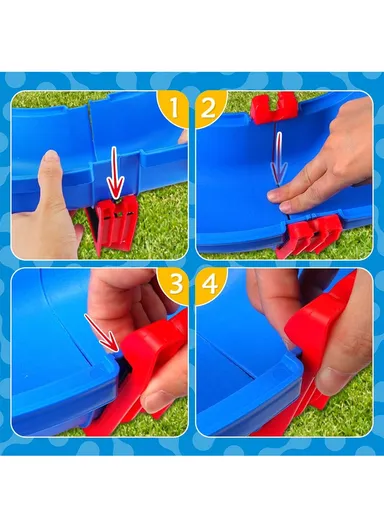 1
2
3
4