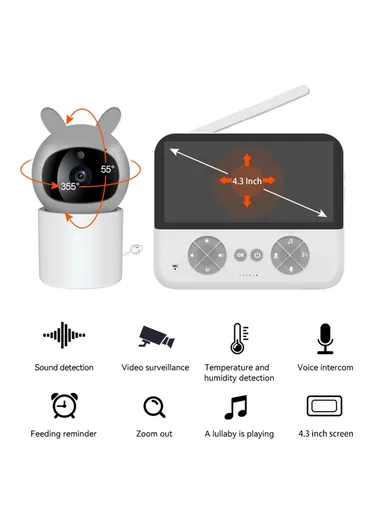 55°
355°
4.3 Inch
OK

Sound detection
Video surveillance
Temperature and humidity detection
Voice intercom

Feeding reminder
Zoom out
A lullaby is playing
4.3 inch screen