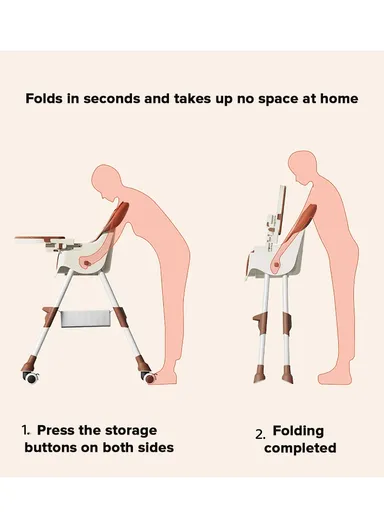 Folds in seconds and takes up no space at home

1. Press the storage buttons on both sides

2. Folding completed