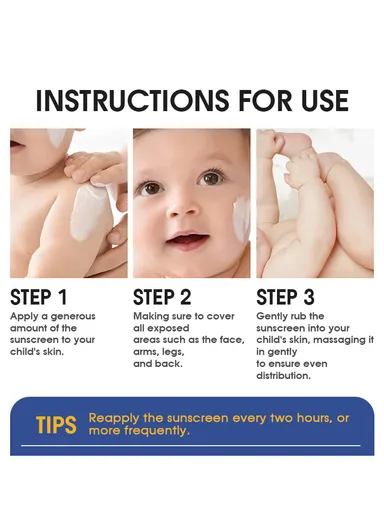 INSTRUCTIONS FOR USE

STEP 1
Apply a generous amount of the sunscreen to your child's skin.

STEP 2
Making sure to cover all exposed areas such as the face, arms, legs, and back.

STEP 3
Gently rub the sunscreen into your child's skin, massaging it in gently to ensure even distribution.

TIPS Reapply the sunscreen every two hours, or more frequently.