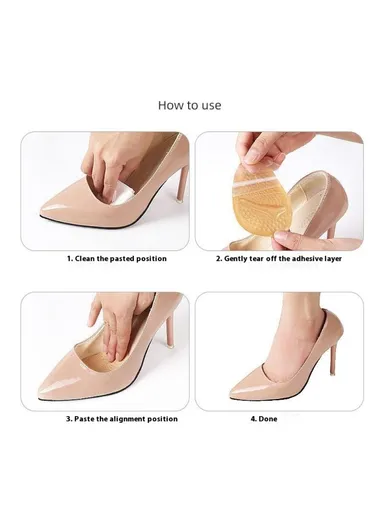 How to use

1. Clean the pasted position

2. Gently tear off the adhesive layer

3. Paste the alignment position

4. Done