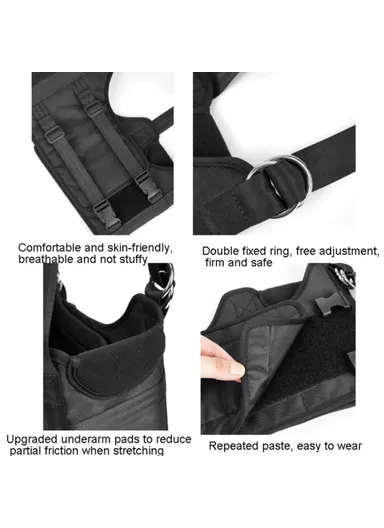 Comfortable and skin-friendly, breathable and not stuffy

Double fixed ring, free adjustment, firm and safe

Upgraded underarm pads to reduce partial friction when stretching

Repeated paste, easy to wear