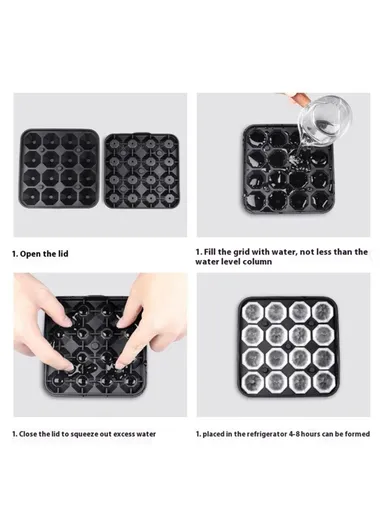 1. Open the lid

1. Fill the grid with water, not less than the water level column

1. Close the lid to squeeze out excess water

1. placed in the refrigerator 4-8 hours can be formed