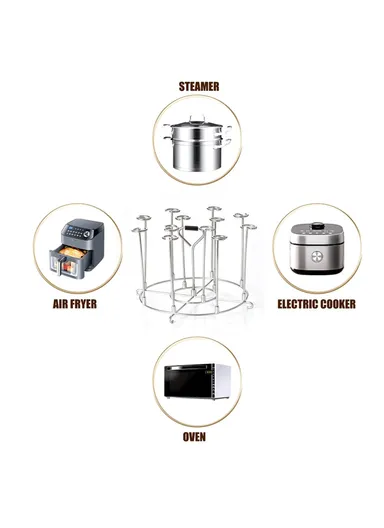 STEAMER

AIR FRYER

ELECTRIC COOKER

OVEN