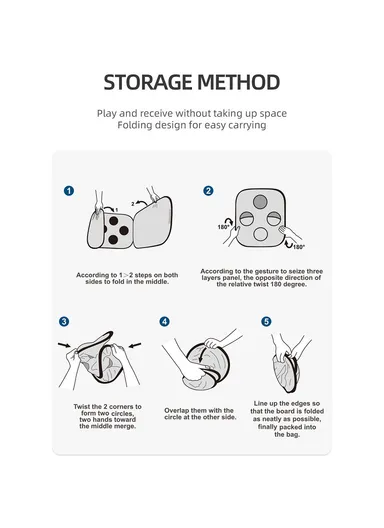 STORAGE METHOD

Play and receive without taking up space
Folding design for easy carrying

1

1
2

According to 1>2 steps on both sides to fold in the middle.

2

180°
180°

According to the gesture to seize three layers panel, the opposite direction of the relative twist 180 degree.

3

Twist the 2 corners to form two circles, two hands toward the middle merge.

4

Overlap them with the circle at the other side.

5

Line up the edges so that the board is folded as neatly as possible, finally packed into the bag.