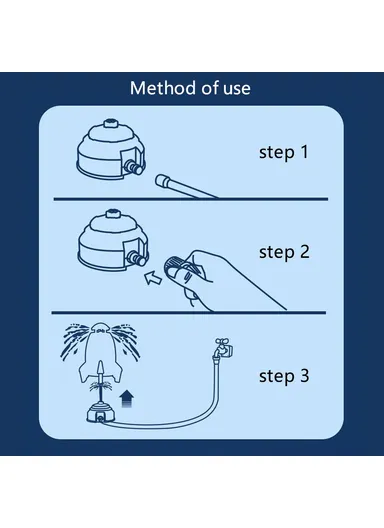 Method of use

step 1

step 2

step 3