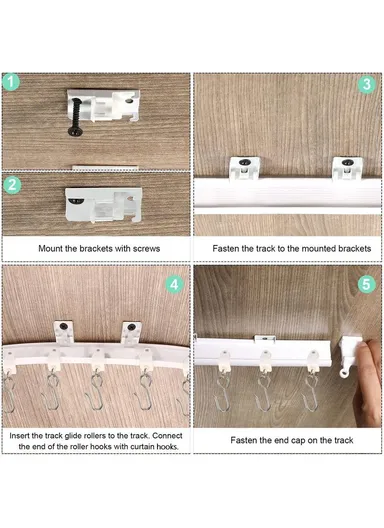 1

2

Mount the brackets with screws

3

Fasten the track to the mounted brackets

4

Insert the track glide rollers to the track. Connect the end of the roller hooks with curtain hooks.

5

Fasten the end cap on the track