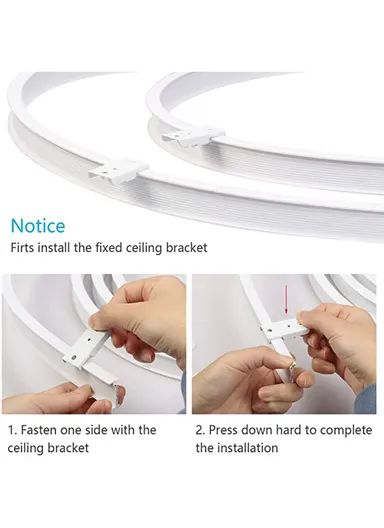 Notice
Firts install the fixed ceiling bracket

1. Fasten one side with the ceiling bracket

2. Press down hard to complete the installation