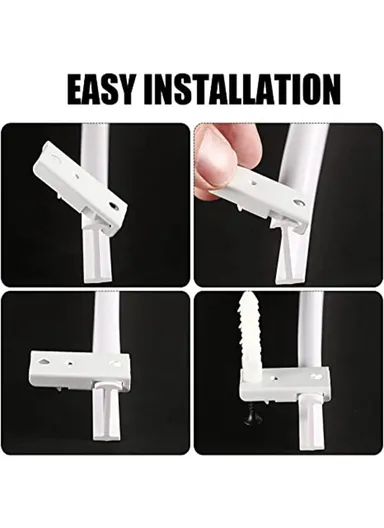 EASY INSTALLATION