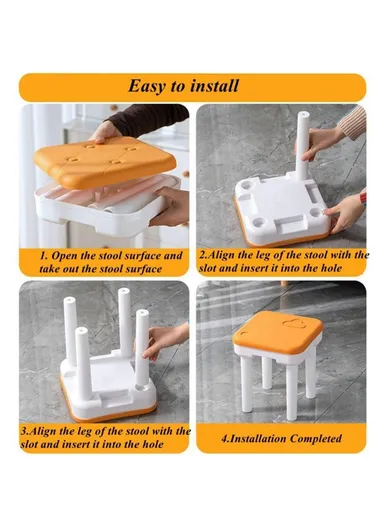 Easy to install

1. Open the stool surface and take out the stool surface

2.Align the leg of the stool with the slot and insert it into the hole

3.Align the leg of the stool with the slot and insert it into the hole

4.Installation Completed