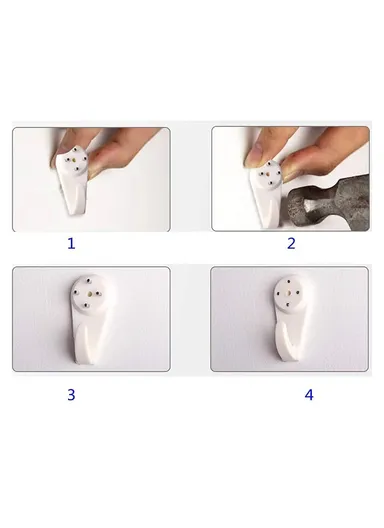 1

2

3

4