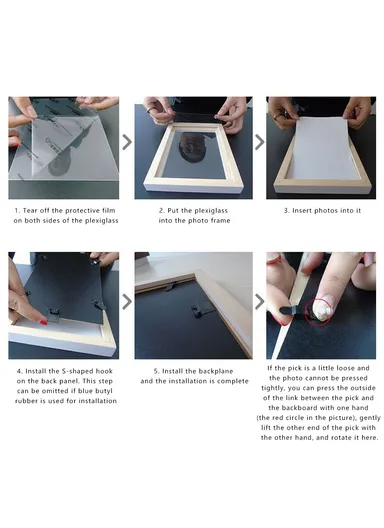 1. Tear off the protective film on both sides of the plexiglass

2. Put the plexiglass into the photo frame

3. Insert photos into it

4. Install the S-shaped hook on the back panel. This step can be omitted if blue butyl rubber is used for installation

5. Install the backplane and the installation is complete

If the pick is a little loose and the photo cannot be pressed tightly, you can press the outside of the link between the pick and the backboard with one hand (the red circle in the picture), gently lift the other end of the pick with the other hand, and rotate it here.