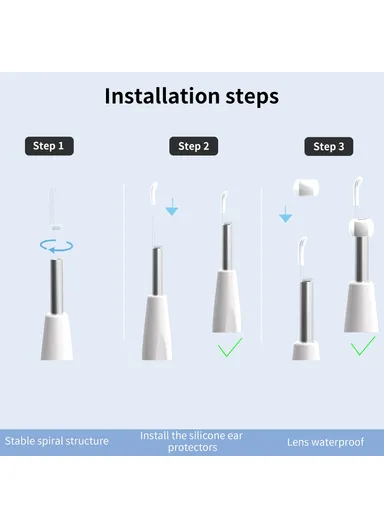 Installation steps

Step 1

Step 2

Step 3

Stable spiral structure

Install the silicone ear protectors

Lens waterproof