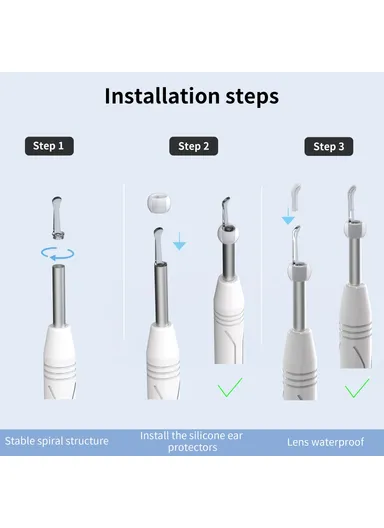 Installation steps

Step 1

Step 2

Step 3

Stable spiral structure

Install the silicone ear protectors

Lens waterproof