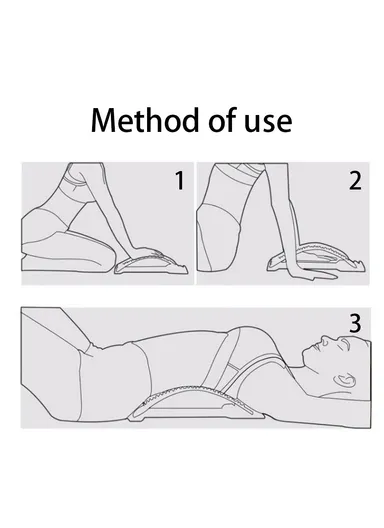 Method of use

1

2

3