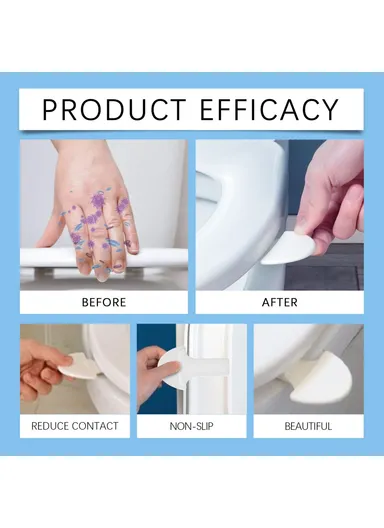 PRODUCT EFFICACY

BEFORE

AFTER

REDUCE CONTACT

NON-SLIP

BEAUTIFUL