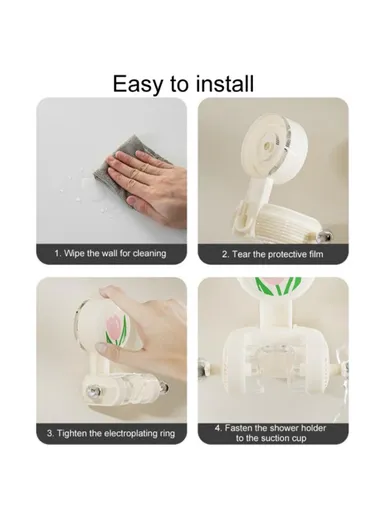 Easy to install

1. Wipe the wall for cleaning

2. Tear the protective film

3. Tighten the electroplating ring

4. Fasten the shower holder to the suction cup