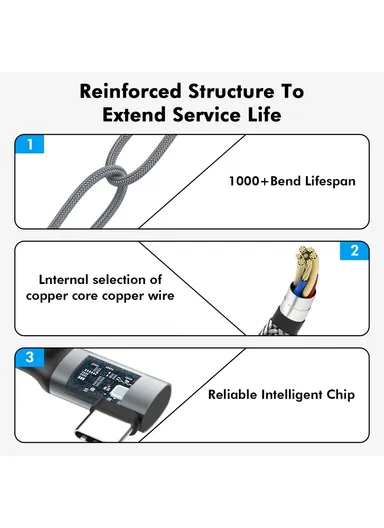 Reinforced Structure To Extend Service Life

1

1000+Bend Lifespan

2

Lnternal selection of copper core copper wire

3

Reliable Intelligent Chip