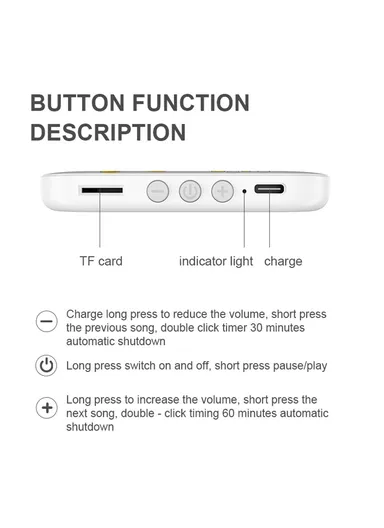 BUTTON FUNCTION DESCRIPTION

TF card

indicator light

charge

Charge long press to reduce the volume, short press the previous song, double click timer 30 minutes automatic shutdown

Long press switch on and off, short press pause/play

Long press to increase the volume, short press the next song, double - click timing 60 minutes automatic shutdown