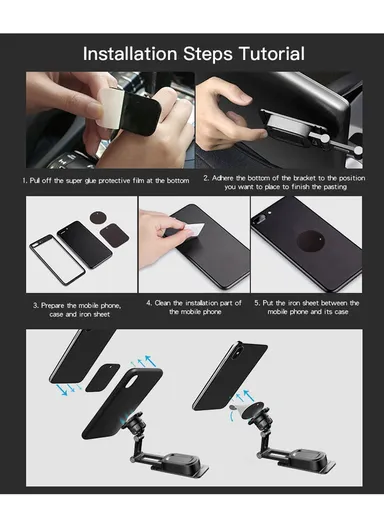 Installation Steps Tutorial

1. Pull off the super glue protective film at the bottom

2. Adhere the bottom of the bracket to the position you want to place to finish the pasting

3. Prepare the mobile phone, case and iron sheet

4. Clean the installation part of the mobile phone

5. Put the iron sheet between the mobile phone and its case