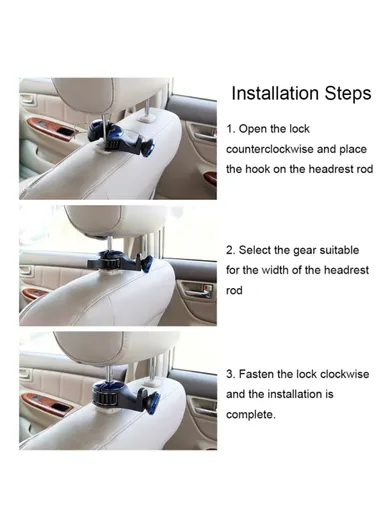 Installation Steps

1. Open the lock counterclockwise and place the hook on the headrest rod

2. Select the gear suitable for the width of the headrest rod

3. Fasten the lock clockwise and the installation is complete.