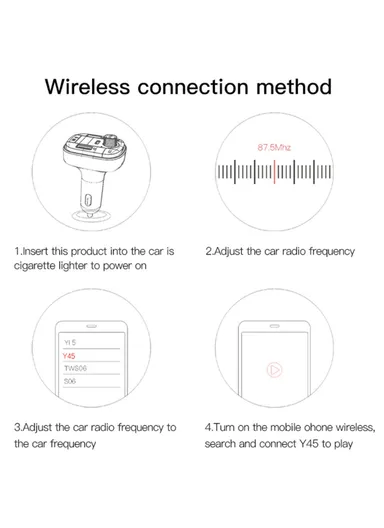 Wireless connection method

87.5Mhz

1.Insert this product into the car is cigarette lighter to power on

2.Adjust the car radio frequency

YI 5
Y45
TWS06
S06

3.Adjust the car radio frequency to the car frequency

4.Turn on the mobile ohone wireless, search and connect Y45 to play