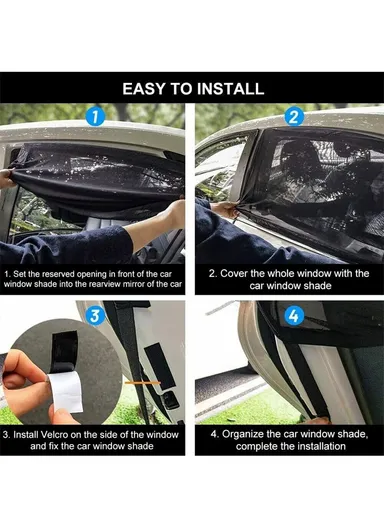 EASY TO INSTALL

1

1. Set the reserved opening in front of the car window shade into the rearview mirror of the car

2

2. Cover the whole window with the car window shade

3

3. Install Velcro on the side of the window and fix the car window shade

4

4. Organize the car window shade, complete the installation