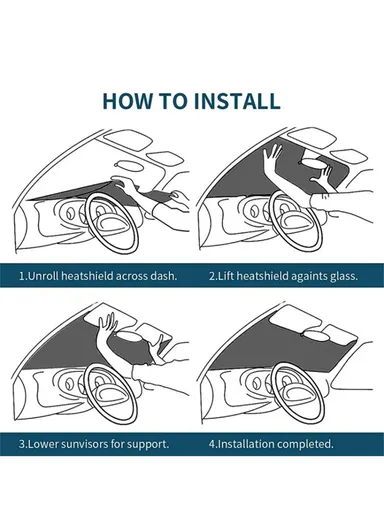 HOW TO INSTALL

1.Unroll heatshield across dash.

2.Lift heatshield againts glass.

3.Lower sunvisors for support.

4.Installation completed.