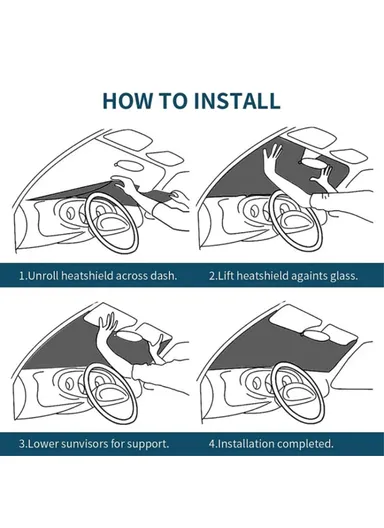 HOW TO INSTALL

1.Unroll heatshield across dash.

2.Lift heatshield againts glass.

3.Lower sunvisors for support.

4.Installation completed.