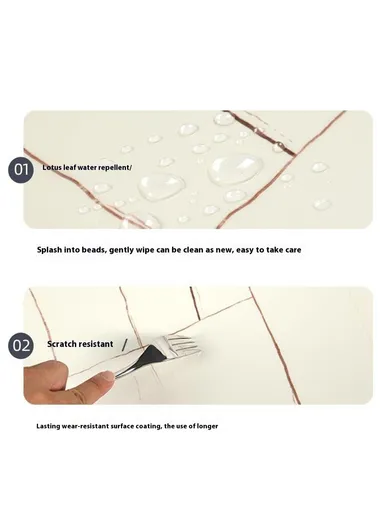 01

Lotus leaf water repellent/

Splash into beads, gently wipe can be clean as new, easy to take care

02

Scratch resistant /

Lasting wear-resistant surface coating, the use of longer