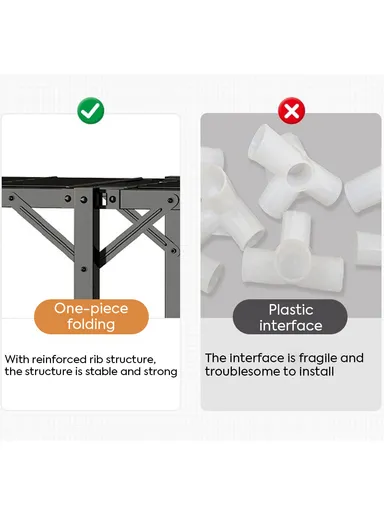 One-piece folding

With reinforced rib structure, the structure is stable and strong

Plastic interface

The interface is fragile and troublesome to install