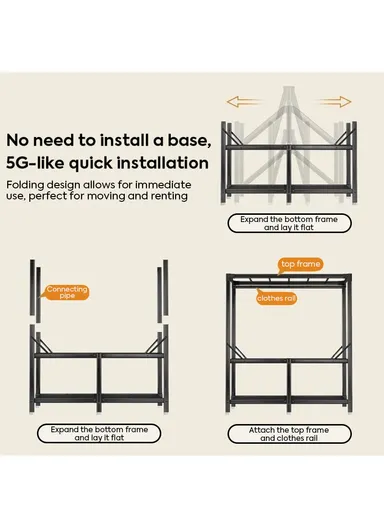 No need to install a base, 5G-like quick installation

Folding design allows for immediate use, perfect for moving and renting

Expand the bottom frame and lay it flat

Connecting pipe

Expand the bottom frame and lay it flat

top frame

clothes rail

Attach the top frame and clothes rail