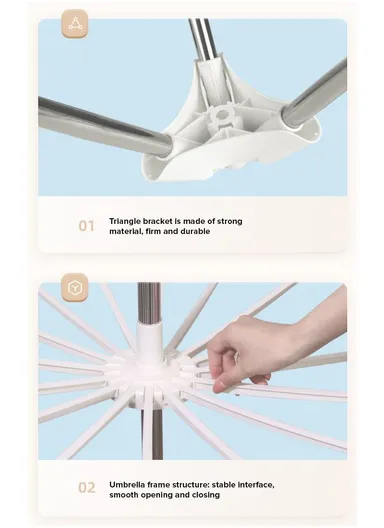 01 Triangle bracket is made of strong material, firm and durable

02 Umbrella frame structure: stable interface, smooth opening and closing