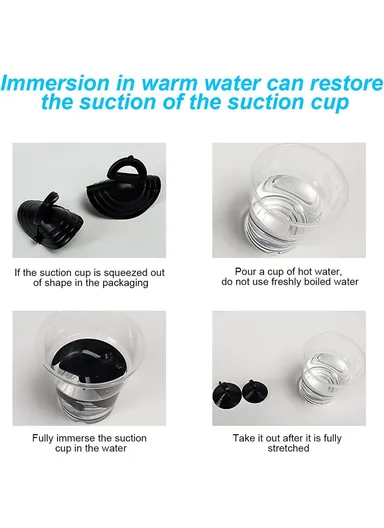 Immersion in warm water can restore the suction of the suction cup

If the suction cup is squeezed out of shape in the packaging

Pour a cup of hot water, do not use freshly boiled water

Fully immerse the suction cup in the water

Take it out after it is fully stretched