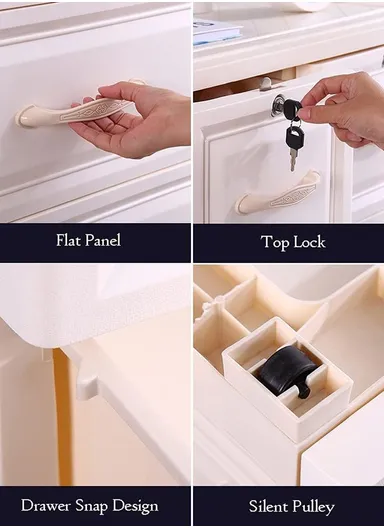 Flat Panel

Top Lock

Drawer Snap Design

Silent Pulley